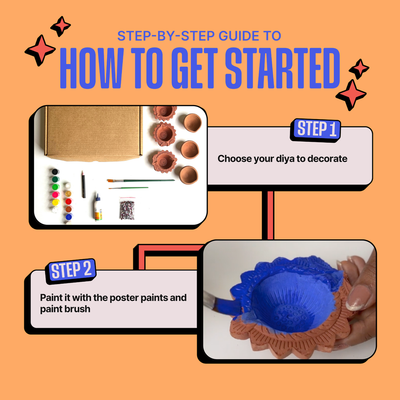 STEP-BY-STEP GUIDE TO
HOW TO GET STARTED

STEP 1
Choose your diya to decorate

STEP 2
Paint it with the poster paints and paint brush