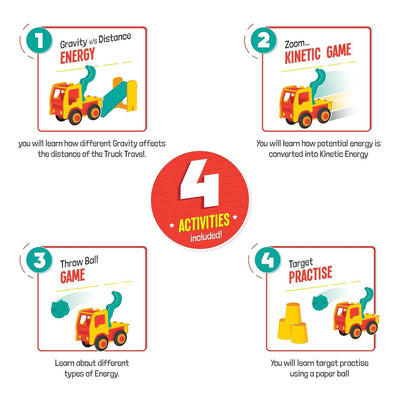 1
Gravity v/s Distance
ENERGY

you will learn how different Gravity affects the distance of the Truck Travel.

2
Zoom...
KINETIC GAME

You will learn how potential energy is converted into Kinetic Energy

4
ACTIVITIES
included!

3
Throw Ball
GAME

Learn about different types of Energy.

4
Target
PRACTISE

You will learn target practise using a paper ball