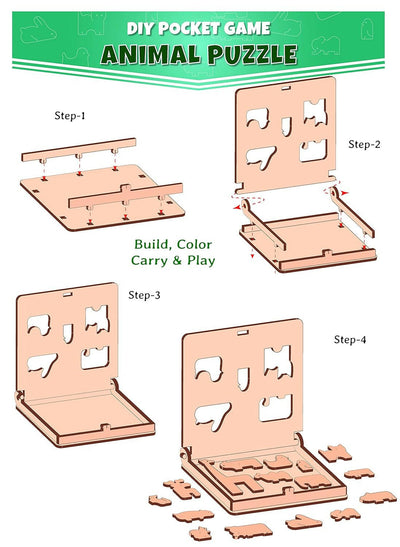 DIY POCKET GAME
ANIMAL PUZZLE

Step-1

Step-2

Build, Color
Carry & Play

Step-3

Step-4