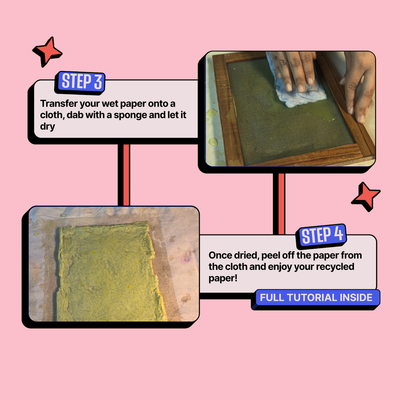 STEP 3

Transfer your wet paper onto a cloth, dab with a sponge and let it dry

STEP 4

Once dried, peel off the paper from the cloth and enjoy your recycled paper!

FULL TUTORIAL INSIDE