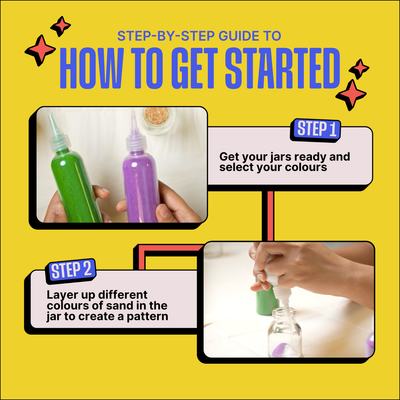 STEP-BY-STEP GUIDE TO

HOW TO GET STARTED

STEP 1

Get your jars ready and select your colours

STEP 2

Layer up different colours of sand in the jar to create a pattern