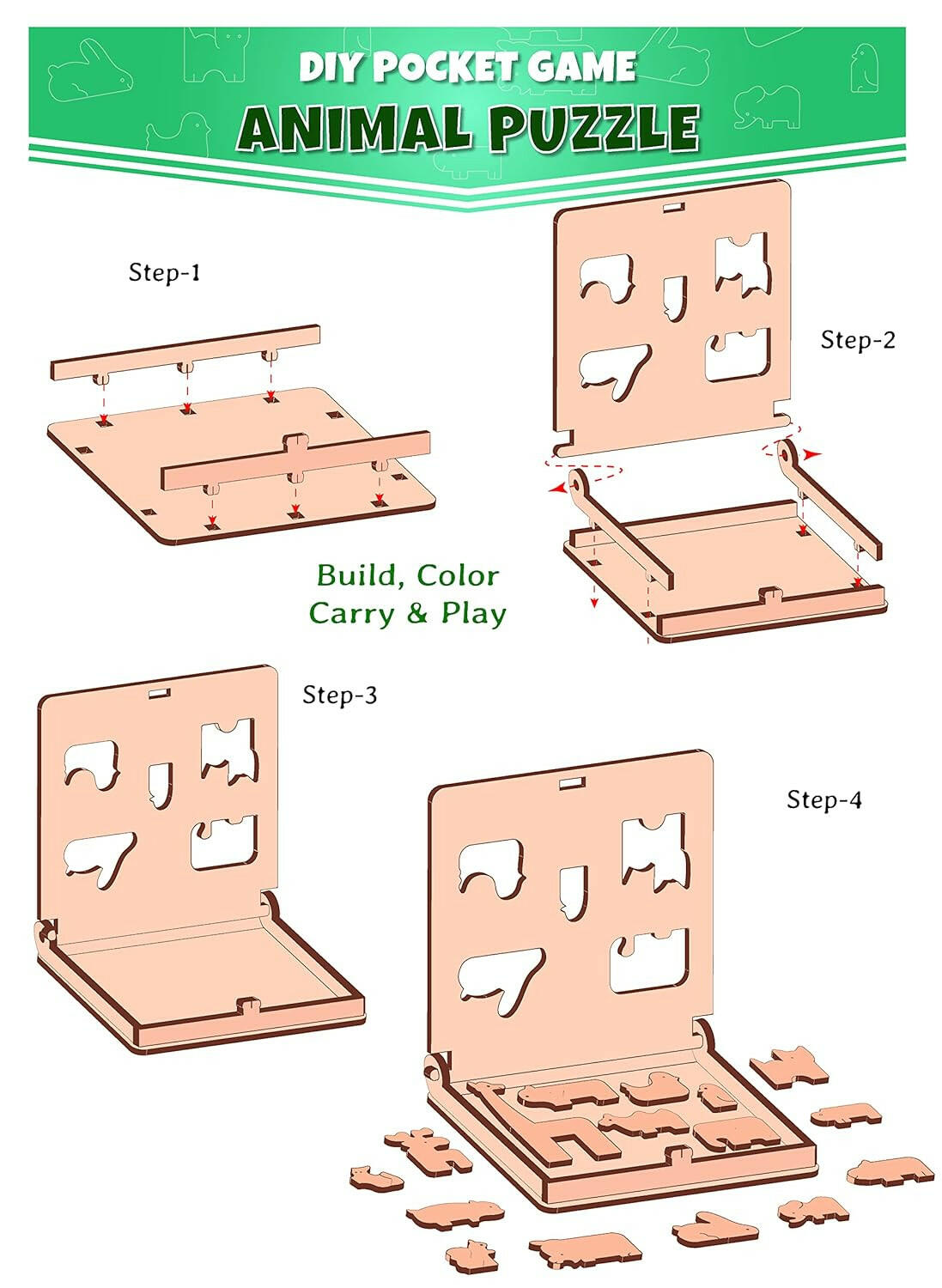 DIY POCKET GAME
ANIMAL PUZZLE

Step-1

Step-2

Build, Color
Carry & Play

Step-3

Step-4