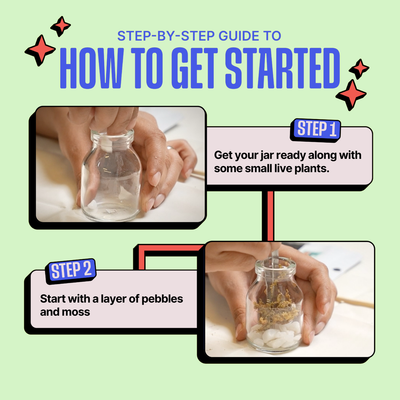 STEP-BY-STEP GUIDE TO
HOW TO GET STARTED

STEP 1
Get your jar ready along with some small live plants.

STEP 2
Start with a layer of pebbles and moss