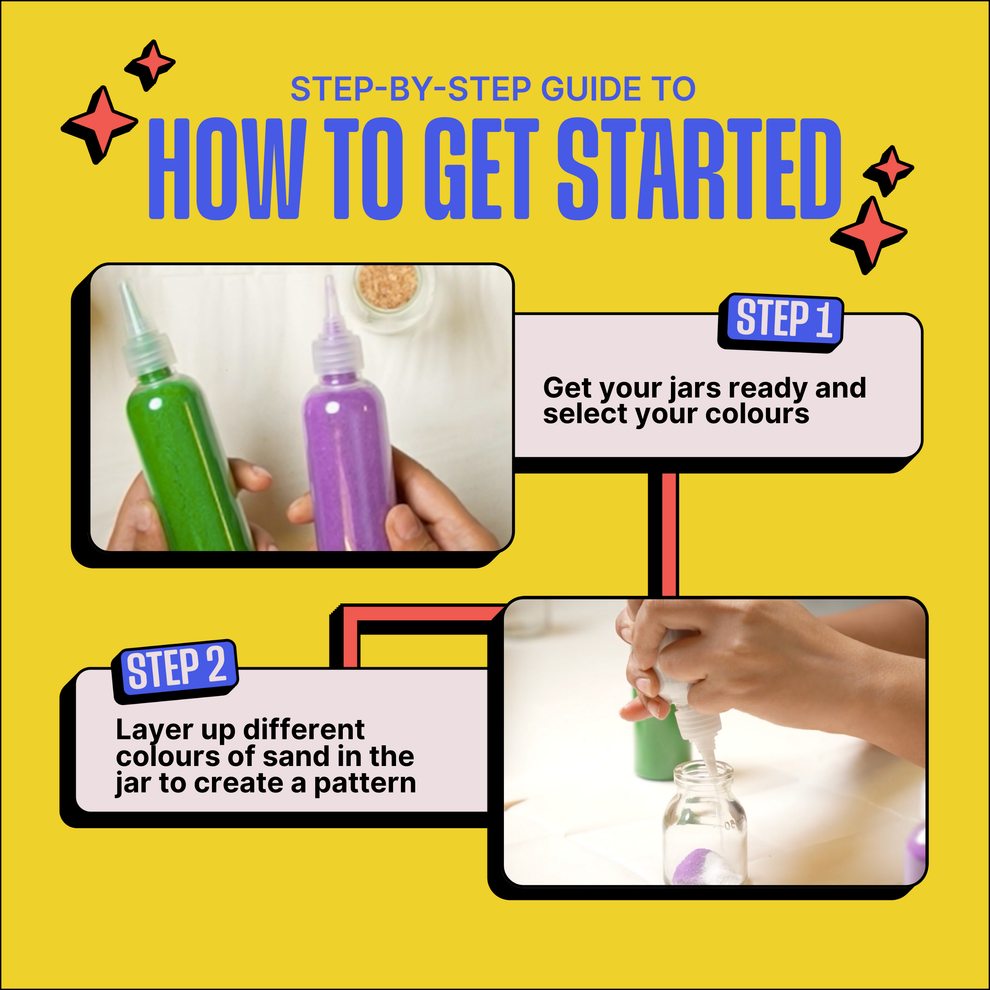 STEP-BY-STEP GUIDE TO
HOW TO GET STARTED

STEP 1
Get your jars ready and select your colours

STEP 2
Layer up different colours of sand in the jar to create a pattern