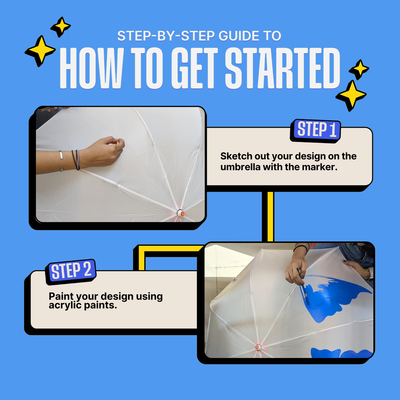 STEP-BY-STEP GUIDE TO
HOW TO GET STARTED

STEP 1
Sketch out your design on the umbrella with the marker.

STEP 2
Paint your design using acrylic paints.