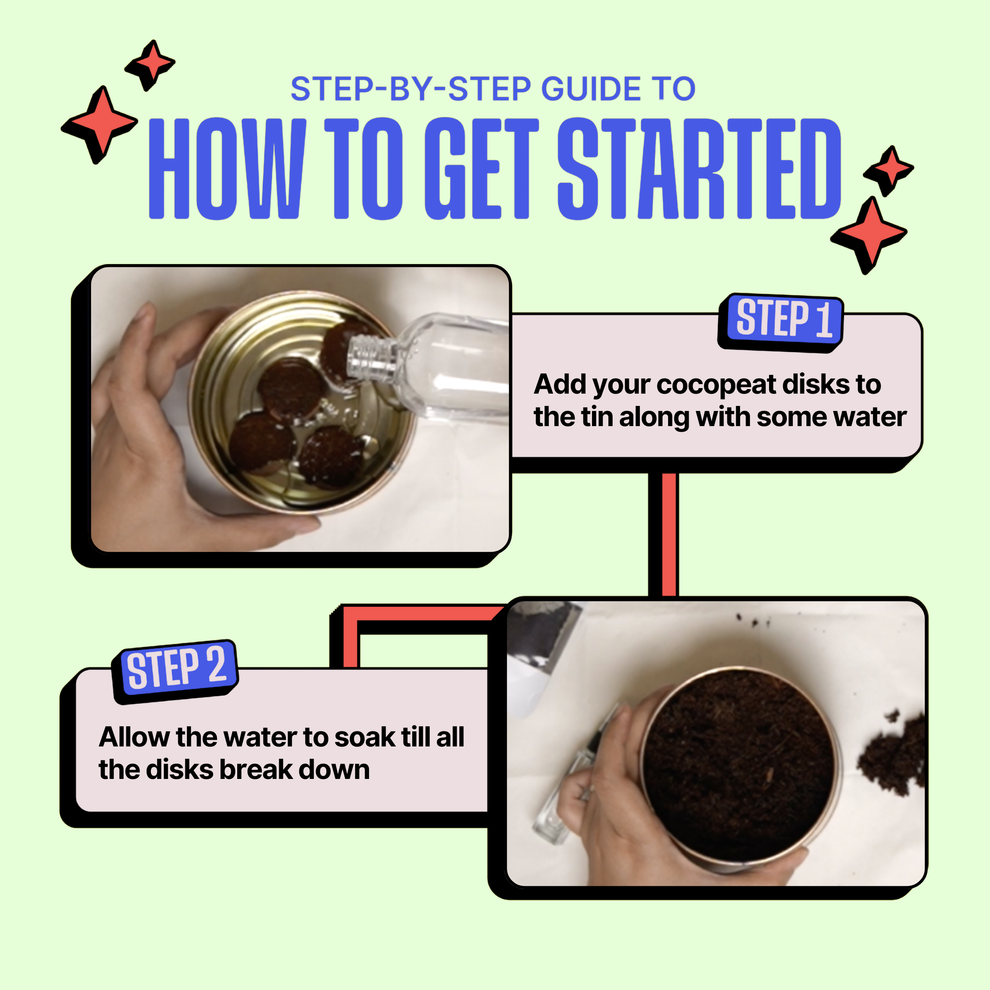 STEP-BY-STEP GUIDE TO
HOW TO GET STARTED

STEP 1
Add your cocopeat disks to the tin along with some water

STEP 2
Allow the water to soak till all the disks break down