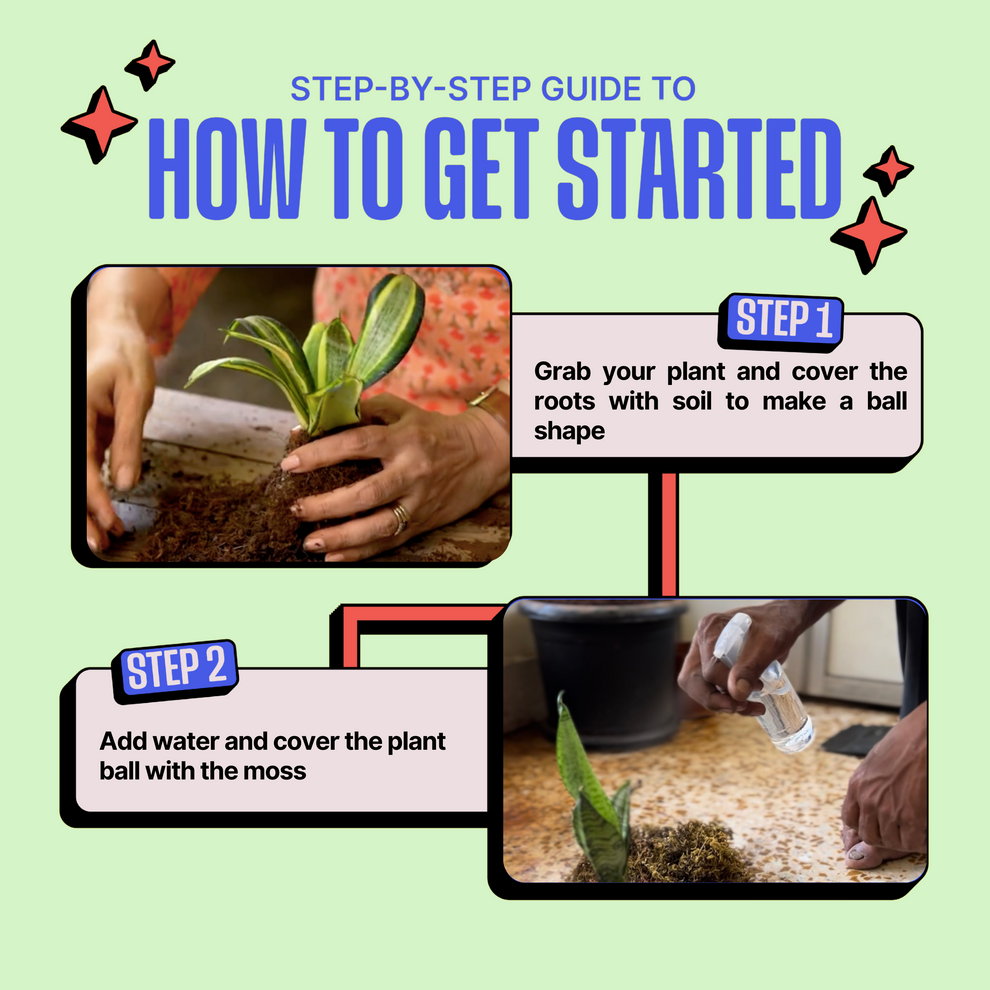 STEP-BY-STEP GUIDE TO
HOW TO GET STARTED

STEP 1
Grab your plant and cover the roots with soil to make a ball shape

STEP 2
Add water and cover the plant ball with the moss