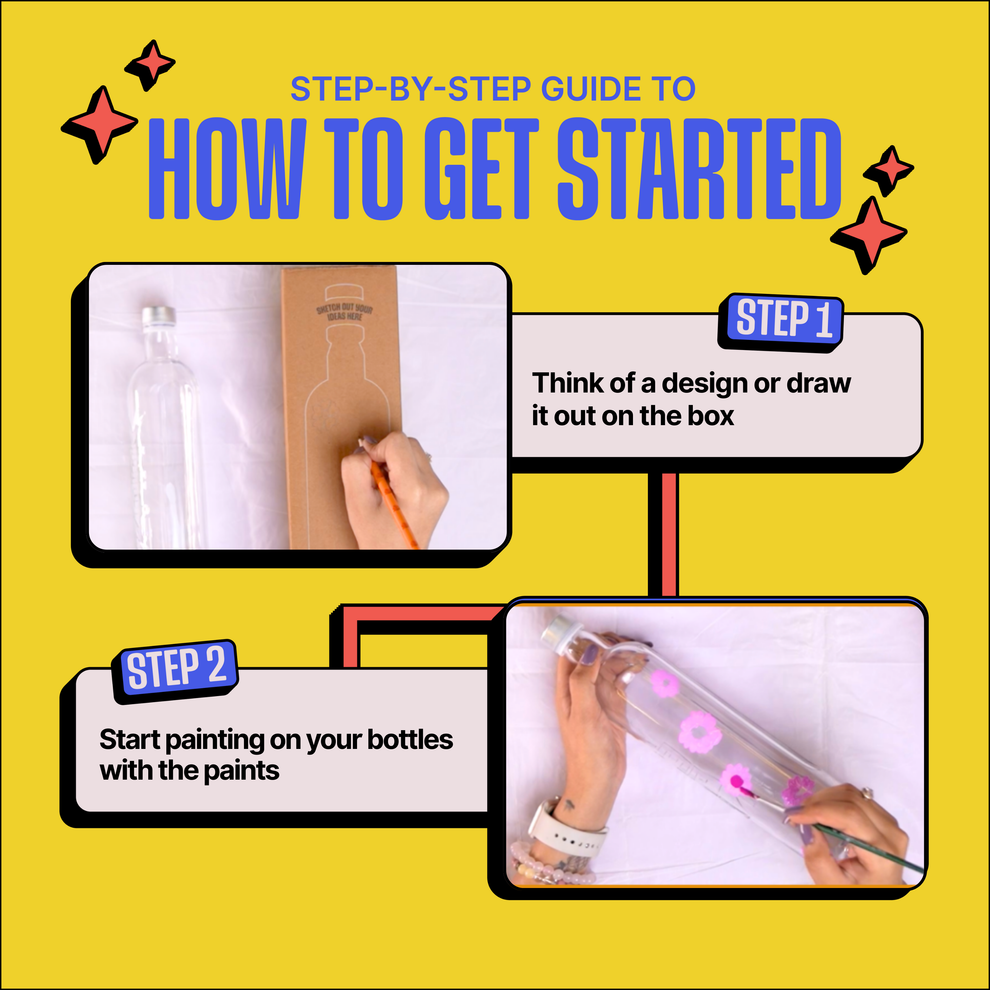 STEP-BY-STEP GUIDE TO
HOW TO GET STARTED

SKETCH OUT YOUR IDEAS HERE

STEP 1
Think of a design or draw it out on the box

STEP 2
Start painting on your bottles with the paints